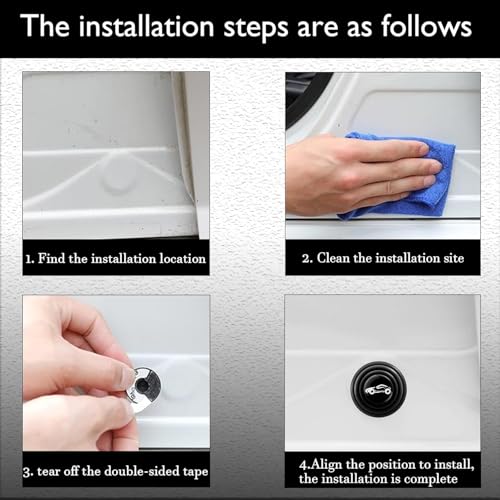 The installation steps are as follows

1. Find the installation location

2. Clean the installation site

3. tear off the double-sided tape

4.Align the position to install, the installation is complete