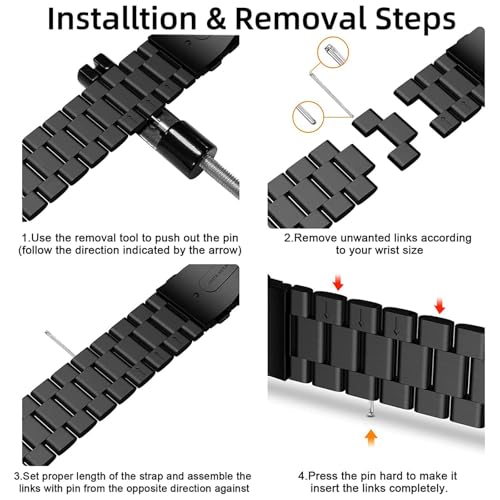 Installtion & Removal Steps

1.Use the removal tool to push out the pin (follow the direction indicated by the arrow)

2.Remove unwanted links according to your wrist size

3.Set proper length of the strap and assemble the links with pin from the opposite direction against

4.Press the pin hard to make it insert the links completely.