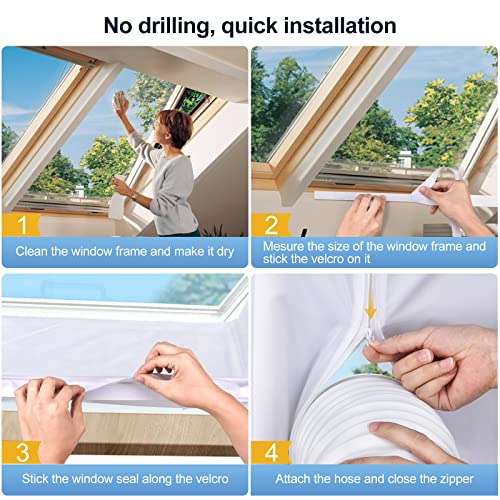 No drilling, quick installation

1
Clean the window frame and make it dry

2
Mesure the size of the window frame and stick the velcro on it

3
Stick the window seal along the velcro

4
Attach the hose and close the zipper