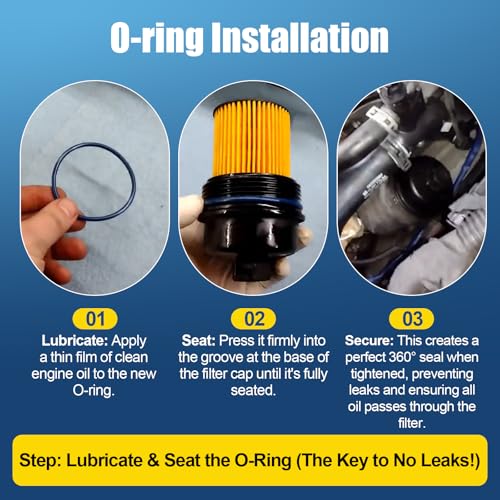 O-ring Installation

01
Lubricate: Apply a thin film of clean engine oil to the new O-ring.

02
Seat: Press it firmly into the groove at the base of the filter cap until it's fully seated.

03
Secure: This creates a perfect 360° seal when tightened, preventing leaks and ensuring all oil passes through the filter.

Step: Lubricate & Seat the O-Ring (The Key to No Leaks!)