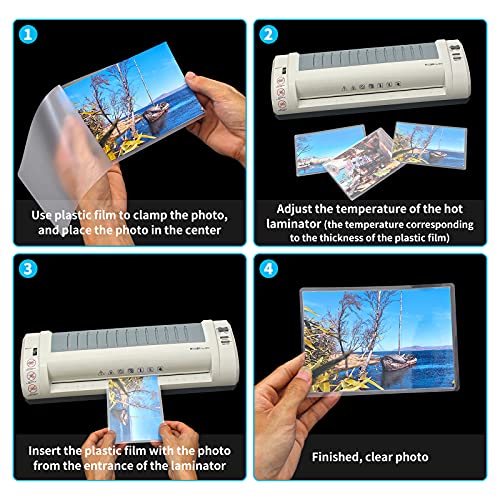 1

Use plastic film to clamp the photo, and place the photo in the center

2

Adjust the temperature of the hot laminator (the temperature corresponding to the thickness of the plastic film)

3

Insert the plastic film with the photo from the entrance of the laminator

4

Finished, clear photo