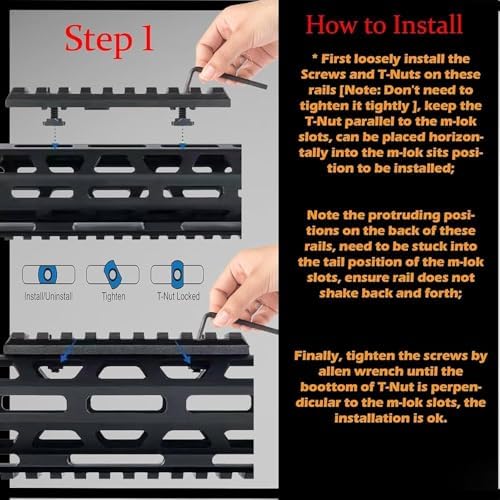 Step 1

Install/Uninstal

Tighten

T-Nut Locked

How to Install

* First loosely install the Screws and T-Nuts on these rails [Note: Don't need to tighten it tightly ], keep the T-Nut parallel to the m-lok slots, can be placed horizontally into the m-lok sits position to be installed;

Note the protruding positions on the back of these rails, need to be stuck into the tail position of the m-lok slots, ensure rail does not shake back and forth;

Finally, tighten the screws by allen wrench until the boottom of T-Nut is perpendicular to the m-lok slots, the installation is ok.