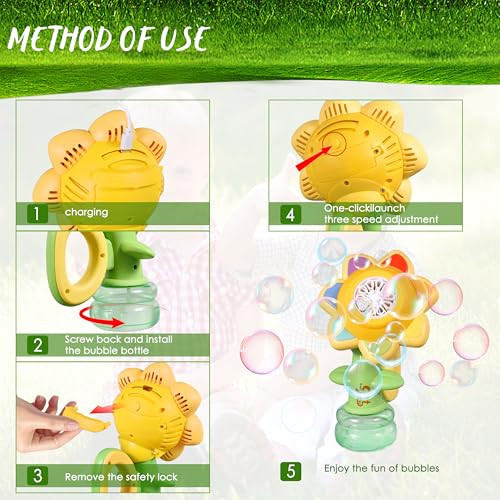 METHOD OF USE

1 charging

2 Screw back and install the bubble bottle

3 Remove the safety lock

4 One-clickilaunch three speed adjustment

5 Enjoy the fun of bubbles