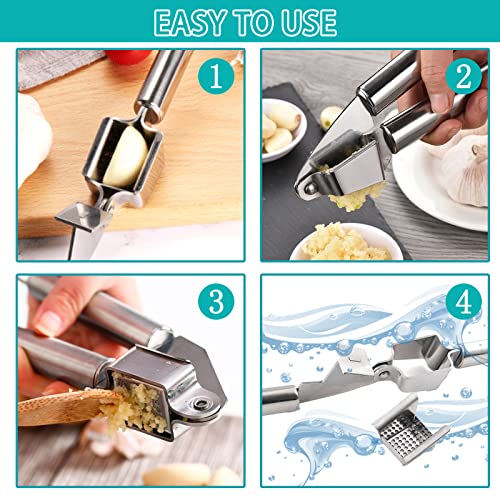 EASY TO USE

1

2

3

4