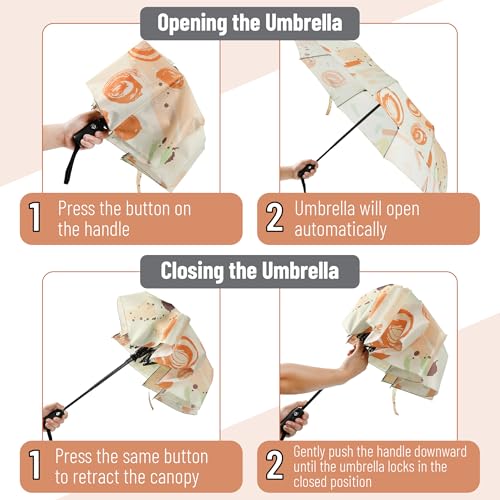 Opening the Umbrella

1 Press the button on the handle

2 Umbrella will open automatically

Closing the Umbrella

1 Press the same button to retract the canopy

2 Gently push the handle downward until the umbrella locks in the closed position