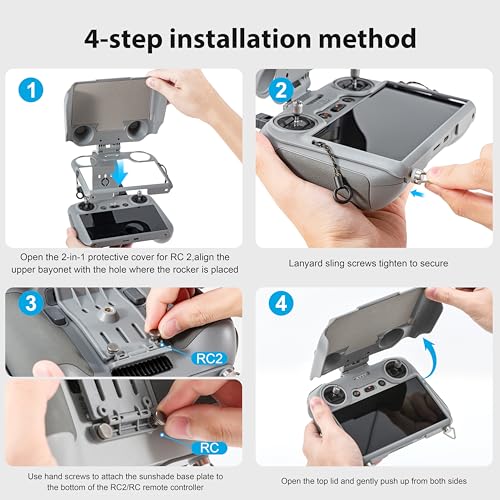 4-step installation method

1

Open the 2-in-1 protective cover for RC 2,align the upper bayonet with the hole where the rocker is placed

2

Lanyard sling screws tighten to secure

3

RC2

RC

Use hand screws to attach the sunshade base plate to the bottom of the RC2/RC remote controller

4

Open the top lid and gently push up from both sides