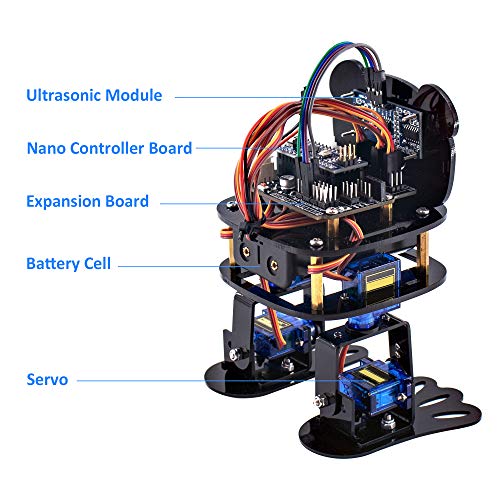 Ultrasonic Module

Nano Controller Board

Expansion Board

Battery Cell

Servo