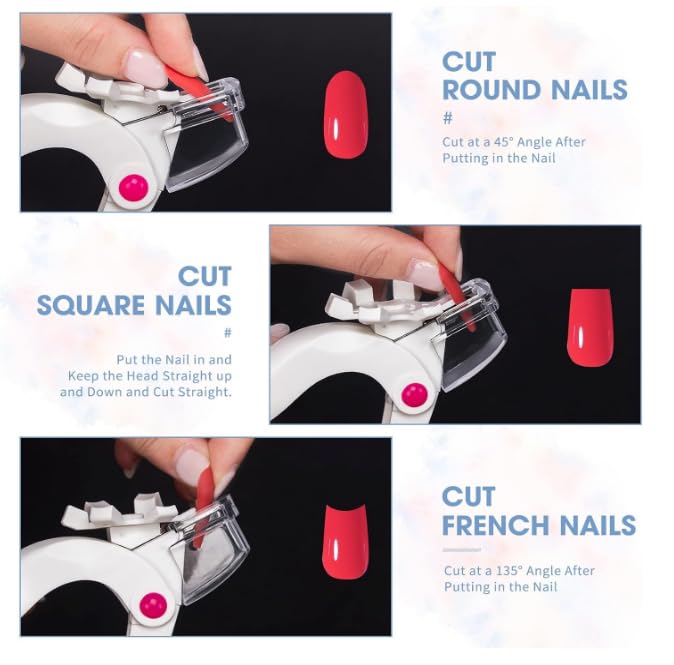 CUT
ROUND NAILS
#
Cut at a 45° Angle After Putting in the Nail

CUT
SQUARE NAILS
#
Put the Nail in and Keep the Head Straight up and Down and Cut Straight.

CUT
FRENCH NAILS

Cut at a 135° Angle After Putting in the Nail