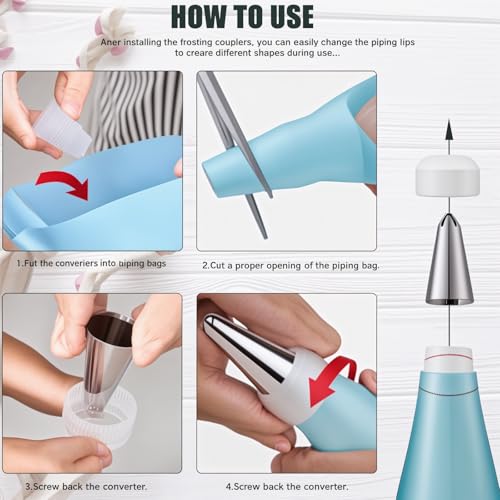 HOW TO USE

Aner installing the frosting couplers, you can easily change the piping lips to creare different shapes during use...

1.Fut the converiers into piping bags

2.Cut a proper opening of the piping bag.

3.Screw back the converter.

4.Screw back the converter.