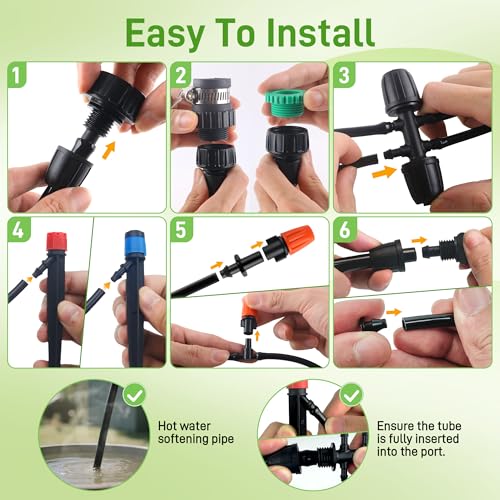 Easy To Install

1

2

3

4

5

6

Hot water softening pipe

Ensure the tube is fully inserted into the port.