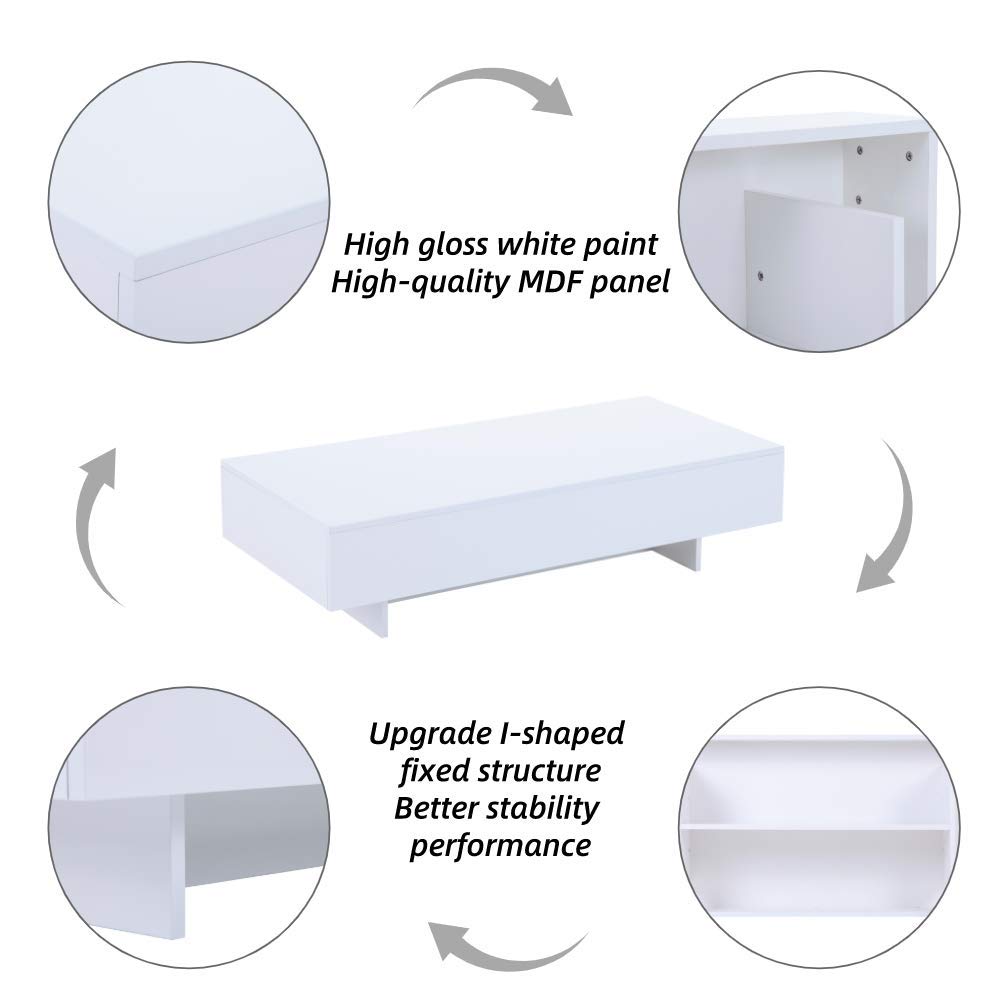 High gloss white paint
High-quality MDF panel

Upgrade I-shaped
fixed structure
Better stability
performance