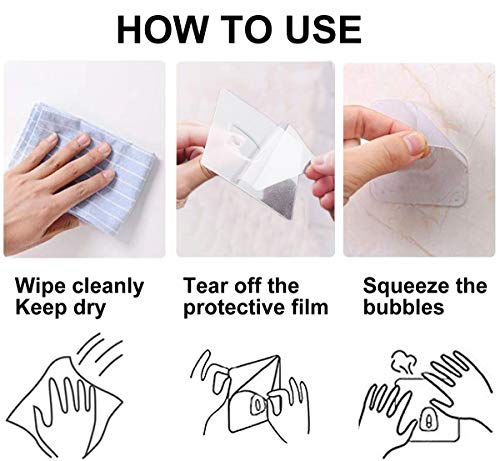 HOW TO USE

Wipe cleanly
Keep dry

Tear off the
protective film

Squeeze the
bubbles