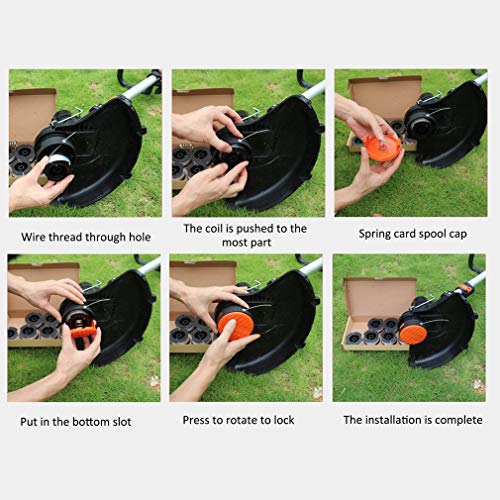 Wire thread through hole

The coil is pushed to the most part

Spring card spool cap

Put in the bottom slot

Press to rotate to lock

The installation is complete