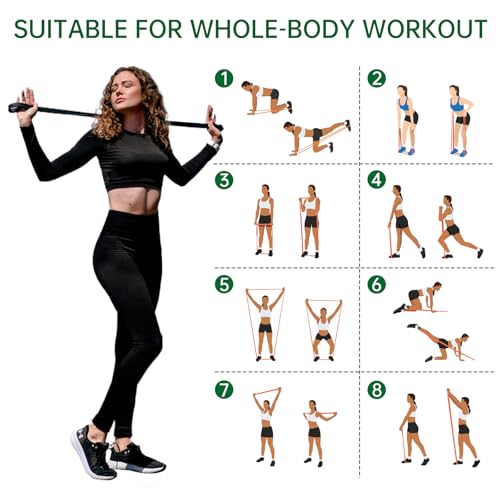 SUITABLE FOR WHOLE-BODY WORKOUT

1

2

3

4

5

6

7

8