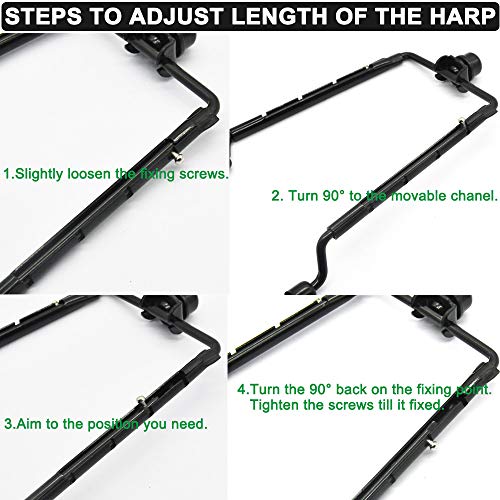 STEPS TO ADJUST LENGTH OF THE HARP

1.Slightly loosen the fixing screws.

2. Turn 90° to the movable chanel.

3.Aim to the position you need.

4.Turn the 90° back on the fixing point. Tighten the screws till it fixed.