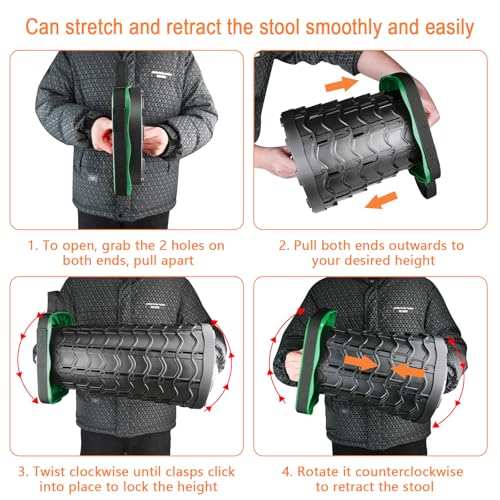 Can stretch and retract the stool smoothly and easily

1. To open, grab the 2 holes on both ends, pull apart

2. Pull both ends outwards to your desired height

3. Twist clockwise until clasps click into place to lock the height

4. Rotate it counterclockwise to retract the stool