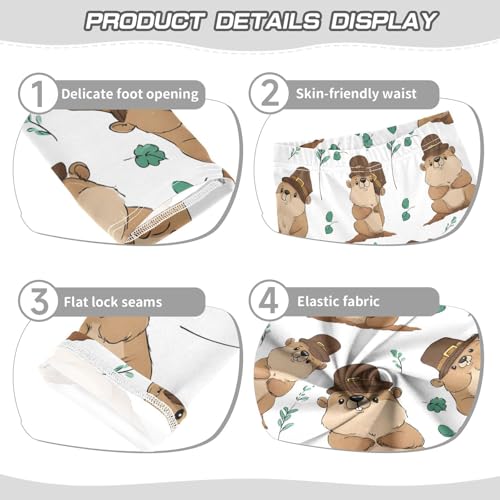 PRODUCT DETAILS DISPLAY

1 Delicate foot opening

2 Skin-friendly waist

3 Flat lock seams

4 Elastic fabric