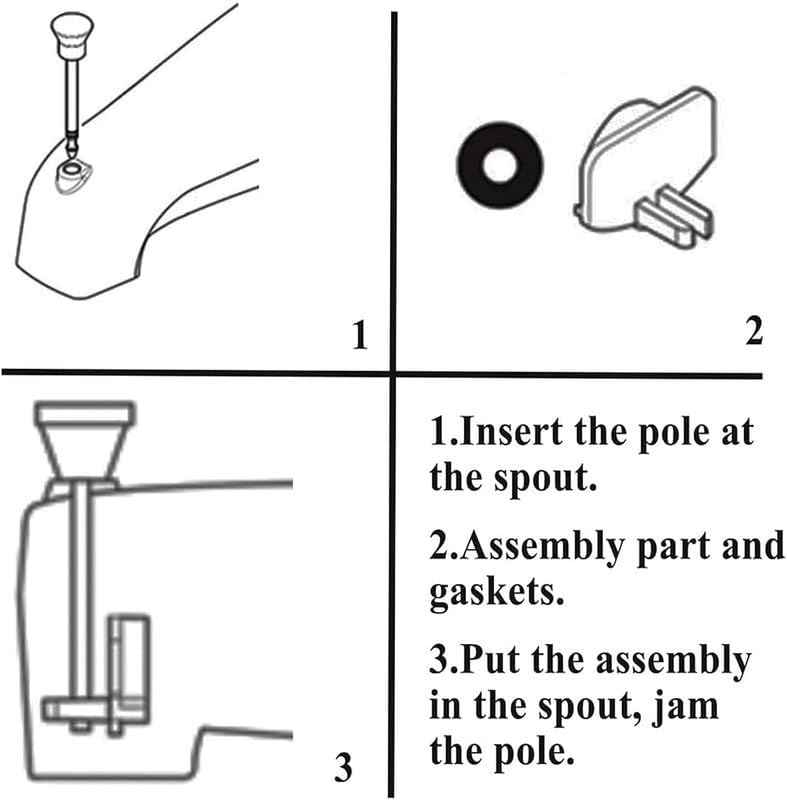 1

2

3

1.Insert the pole at the spout.

2.Assembly part and gaskets.

3.Put the assembly in the spout, jam the pole.