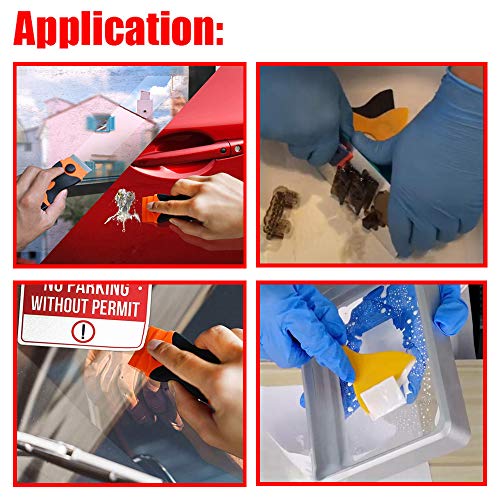 Application:

NO PARKING
WITHOUT PERMIT
!