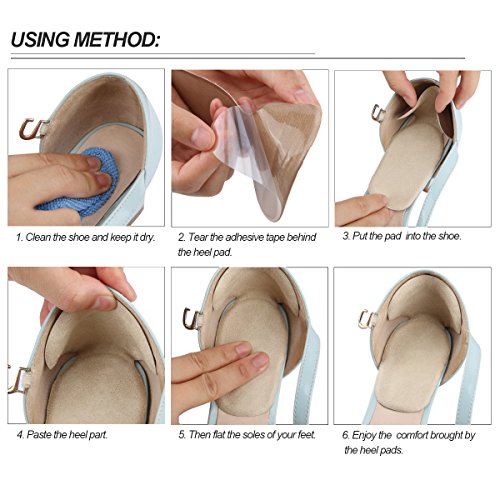 USING METHOD:

1. Clean the shoe and keep it dry.

2. Tear the adhesive tape behind the heel pad.

3. Put the pad into the shoe.

4. Paste the heel part.

5. Then flat the soles of your feet.

6. Enjoy the comfort brought by the heel pads.