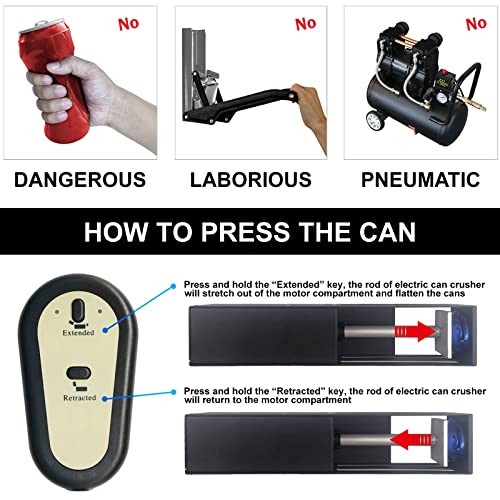 No

No

No

DANGEROUS

LABORIOUS

PNEUMATIC

HOW TO PRESS THE CAN

Extended

Retracted

Press and hold the "Extended" key, the rod of electric can crusher will stretch out of the motor compartment and flatten the cans

Press and hold the "Retracted" key, the rod of electric can crusher will return to the motor compartment