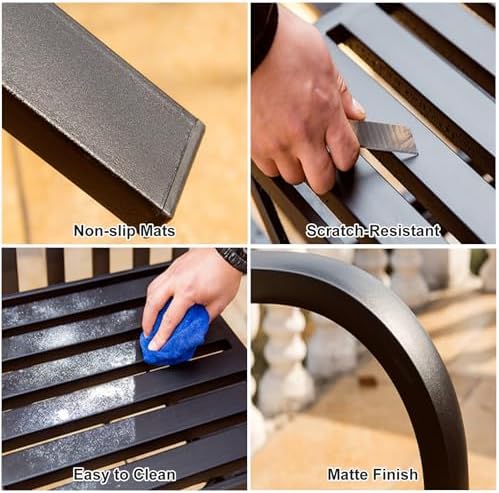 Non-slip Mats

Scratch-Resistant

Easy to Clean

Matte Finish