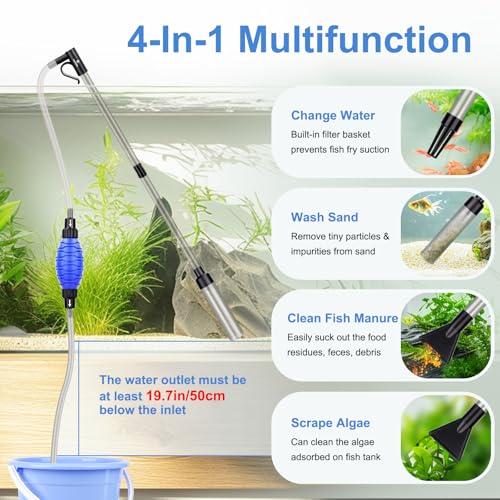 4-In-1 Multifunction

Change Water
Built-in filter basket prevents fish fry suction

Wash Sand
Remove tiny particles & impurities from sand

Clean Fish Manure
Easily suck out the food residues, feces, debris

Scrape Algae
Can clean the algae adsorbed on fish tank

The water outlet must be at least 19.7in/50cm below the inlet