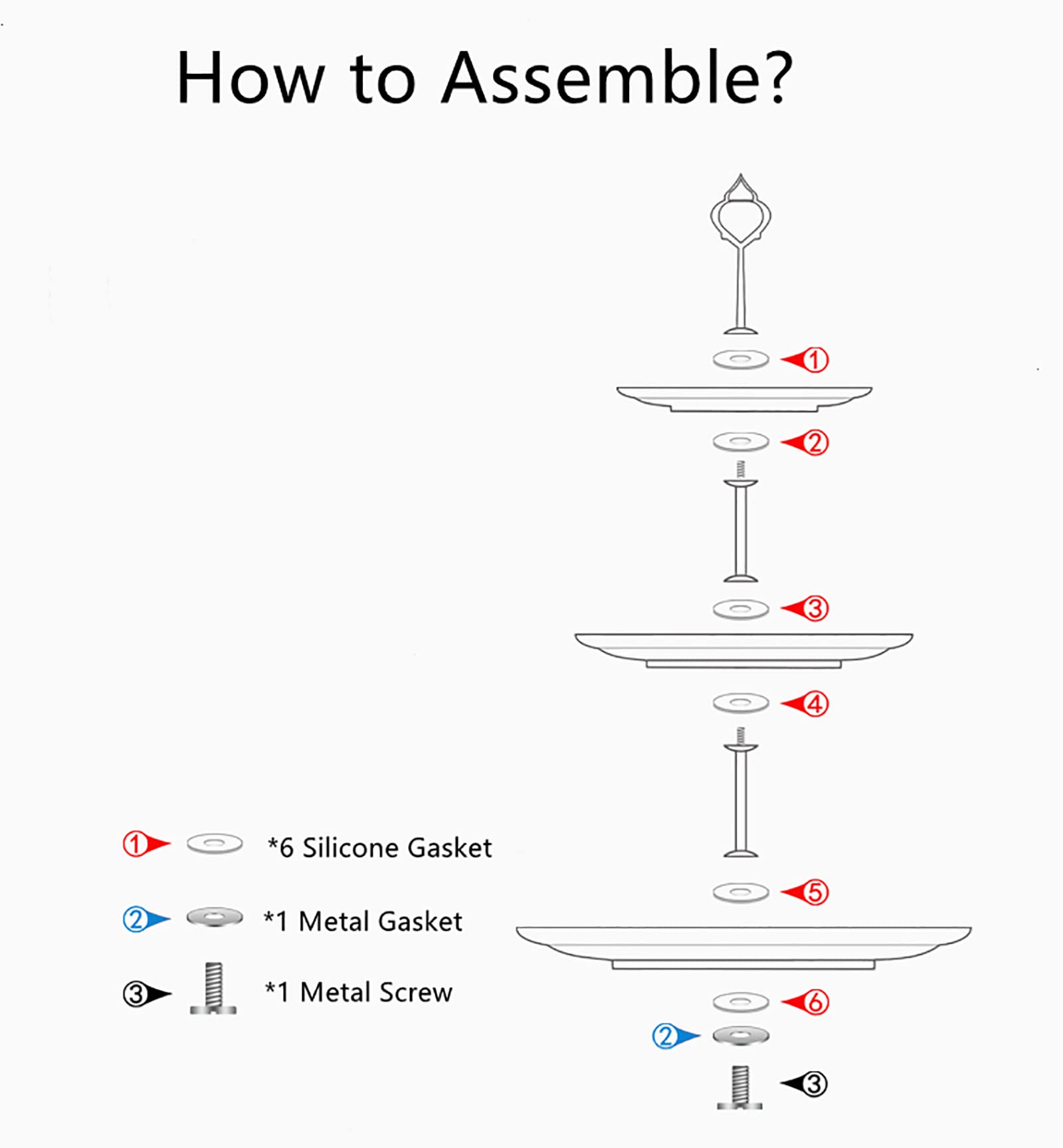 How to Assemble?

①
②
③
④
⑤
⑥
②
③

① *6 Silicone Gasket
② *1 Metal Gasket
③ *1 Metal Screw