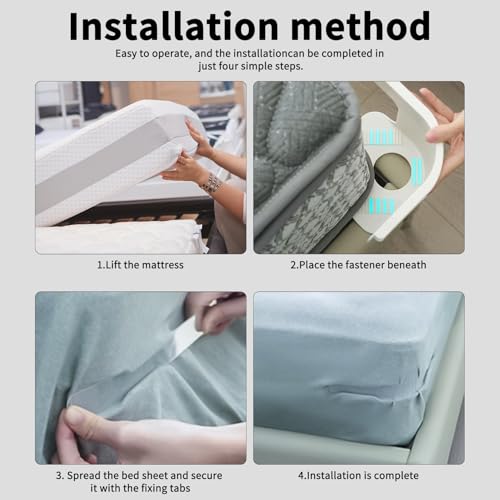 Installation method

Easy to operate, and the installationcan be completed in just four simple steps.

1.Lift the mattress

2.Place the fastener beneath

3. Spread the bed sheet and secure it with the fixing tabs

4.Installation is complete