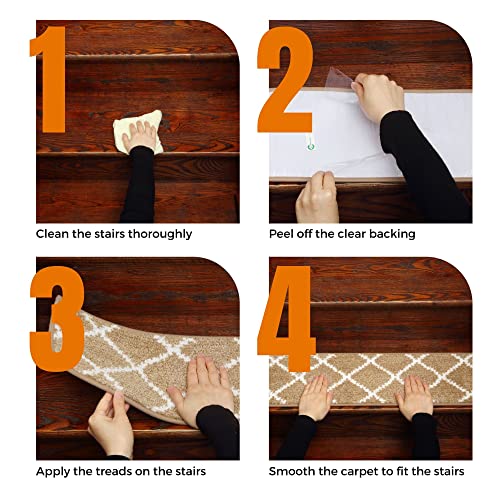 1

Clean the stairs thoroughly

2

Peel off the clear backing

3

Apply the treads on the stairs

4

Smooth the carpet to fit the stairs