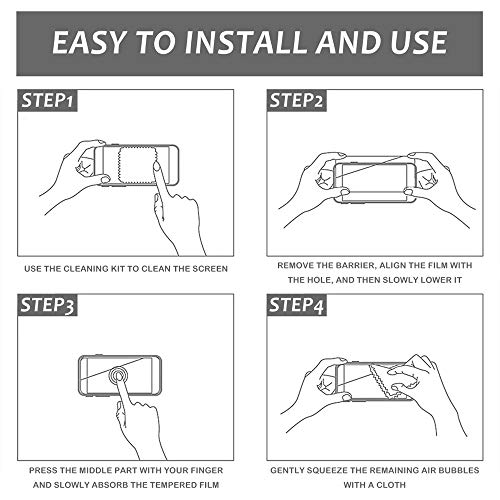 EASY TO INSTALL AND USE

STEP1

USE THE CLEANING KIT TO CLEAN THE SCREEN

STEP2

REMOVE THE BARRIER, ALIGN THE FILM WITH THE HOLE, AND THEN SLOWLY LOWER IT

STEP3

PRESS THE MIDDLE PART WITH YOUR FINGER AND SLOWLY ABSORB THE TEMPERED FILM

STEP4

GENTLY SQUEEZE THE REMAINING AIR BUBBLES WITH A CLOTH