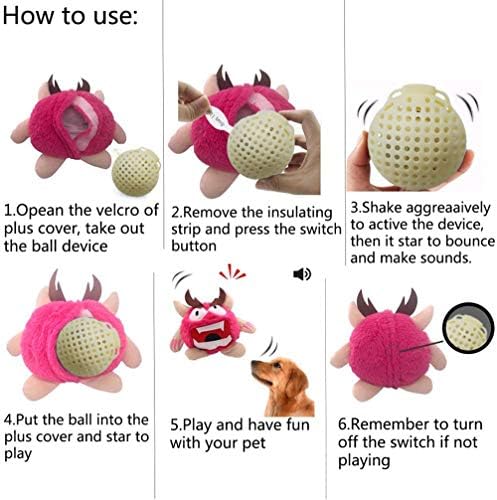 How to use:

1.Opean the velcro of plus cover, take out the ball device

2.Remove the insulating strip and press the switch button

3.Shake aggreaaively to active the device, then it star to bounce and make sounds.

4.Put the ball into the plus cover and star to play

5.Play and have fun with your pet

6.Remember to turn off the switch if not playing