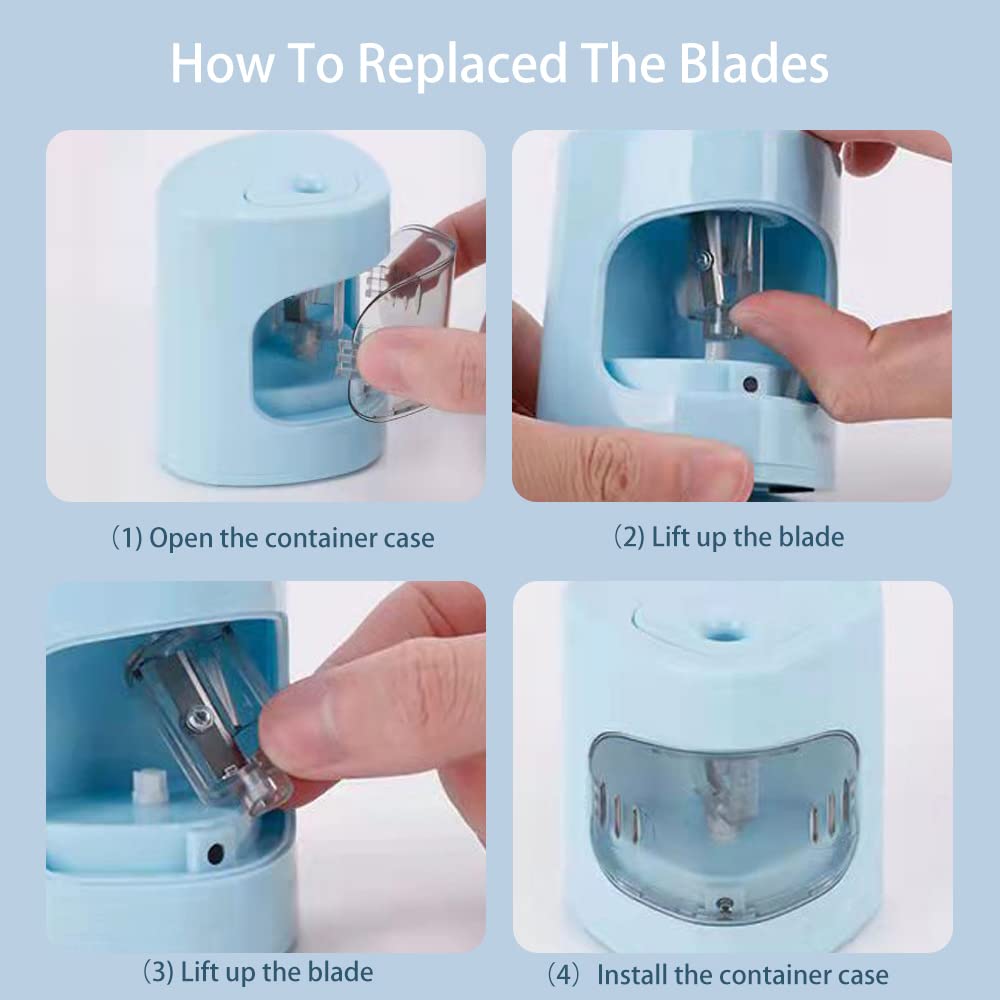 How To Replaced The Blades

(1) Open the container case

(2) Lift up the blade

(3) Lift up the blade

(4) Install the container case