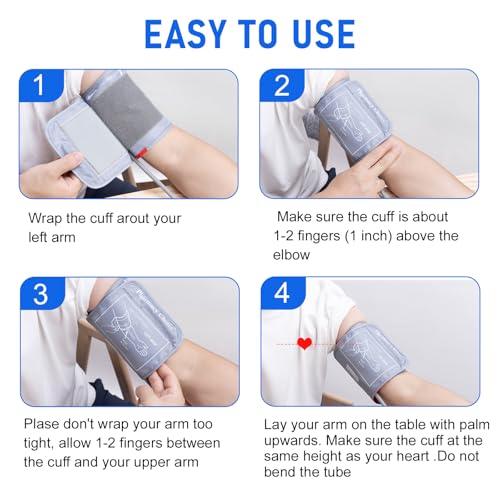 EASY TO USE

1

Wrap the cuff arout your left arm

2

Make sure the cuff is about 1-2 fingers (1 inch) above the elbow

3

Plase don't wrap your arm too tight, allow 1-2 fingers between the cuff and your upper arm

4

Lay your arm on the table with palm upwards. Make sure the cuff at the same height as your heart .Do not bend the tube