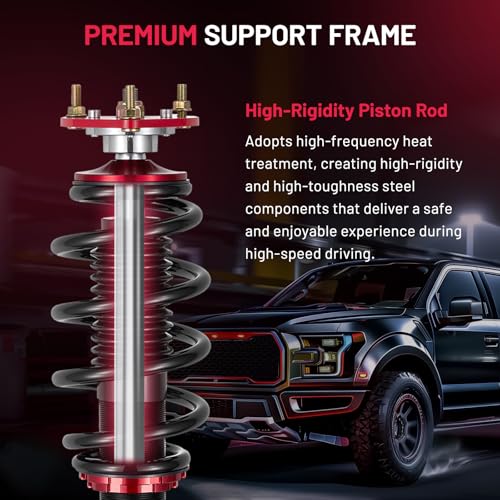 PREMIUM SUPPORT FRAME

High-Rigidity Piston Rod

Adopts high-frequency heat treatment, creating high-rigidity and high-toughness steel components that deliver a safe and enjoyable experience during high-speed driving.