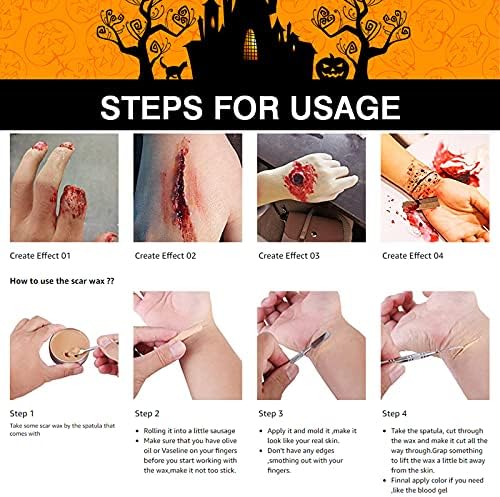 STEPS FOR USAGE

Create Effect 01

Create Effect 02

Create Effect 03

Create Effect 04

How to use the scar wax ??

Step 1
Take some scar wax by the spatula that comes with

Step 2
• Rolling it into a little sausage
• Make sure that you have olive oil or Vaseline on your fingers before you start working with the wax,make it not too stick.

Step 3
• Apply it and mold it ,make it look like your real skin.
• Don't have any edges ,smothing out with your fingers.

Step 4
• Take the spatula, cut through the wax and make it cut all the way through.Grap something to lift the wax a little bit away from the skin.
• Finnal apply color if you need ,like the blood gel