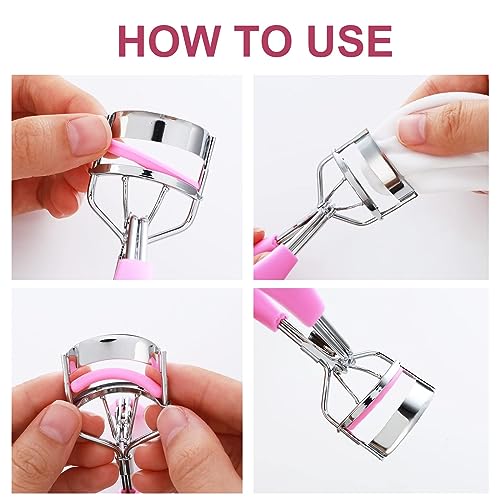 HOW TO USE