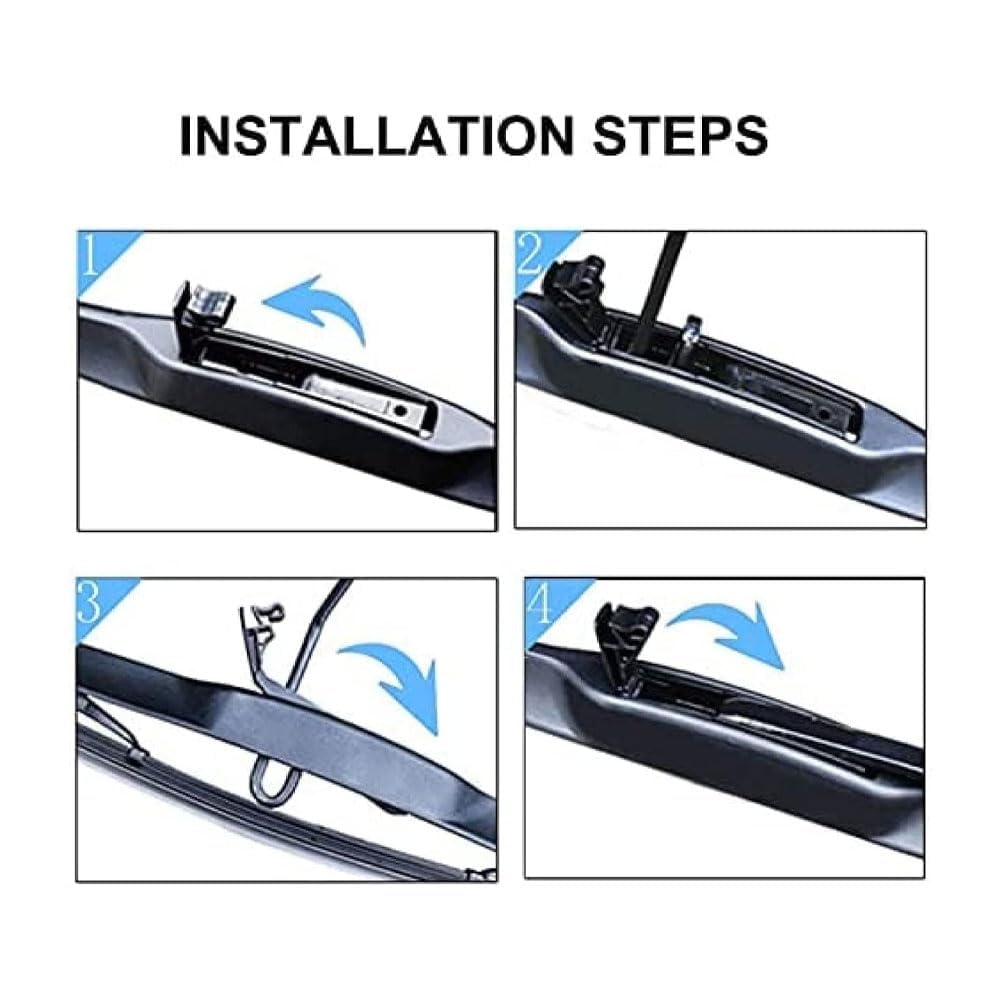 INSTALLATION STEPS

1

2

3

4