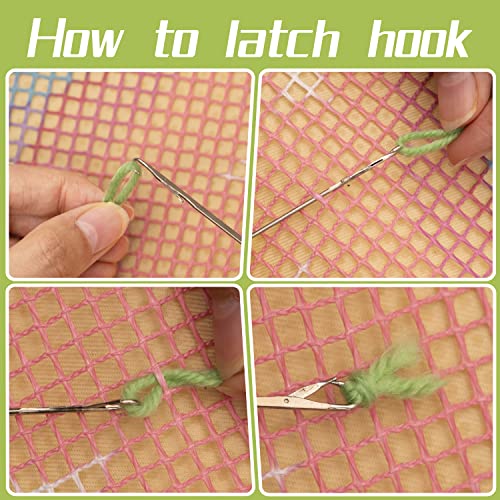 How to latch hook