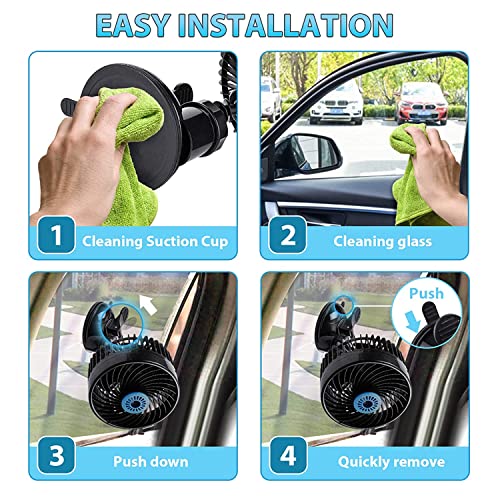 EASY INSTALLATION

1 Cleaning Suction Cup

2 Cleaning glass

3 Push down

Push

4 Quickly remove