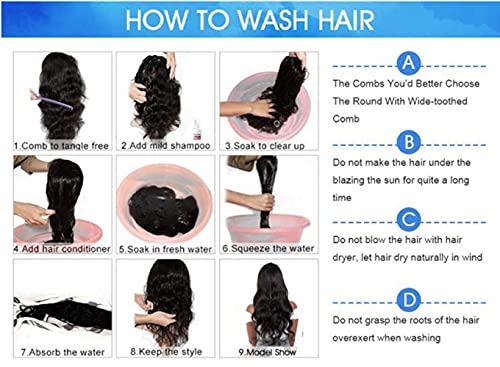 HOW TO WASH HAIR

1.Comb to tangle free

2.Add mild shampoo

3.Soak to clear up

4.Add hair conditioner

5.Soak in fresh water

6.Squeeze the water

7.Absorb the water

8.Keep the style

9.Model Show

A

The Combs You'd Better Choose The Round With Wide-toothed Comb

B

Do not make the hair under the blazing the sun for quite a long time

C

Do not blow the hair with hair dryer, let hair dry naturally in wind

D

Do not grasp the roots of the hair overexert when washing