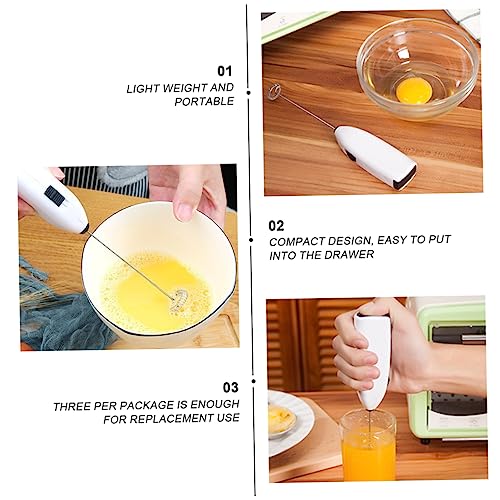 01
LIGHT WEIGHT AND PORTABLE

02
COMPACT DESIGN, EASY TO PUT INTO THE DRAWER

03
THREE PER PACKAGE IS ENOUGH FOR REPLACEMENT USE