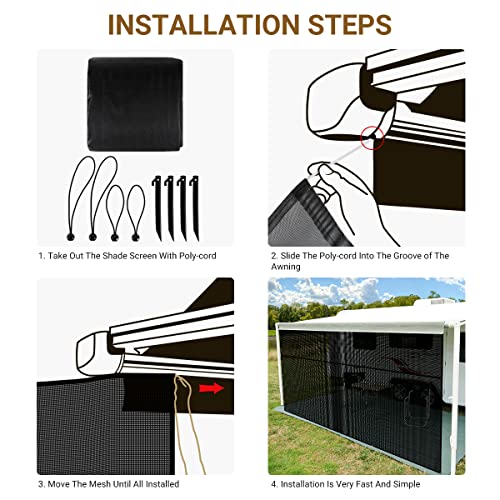 INSTALLATION STEPS

1. Take Out The Shade Screen With Poly-cord

2. Slide The Poly-cord Into The Groove of The Awning

3. Move The Mesh Until All Installed

4. Installation Is Very Fast And Simple