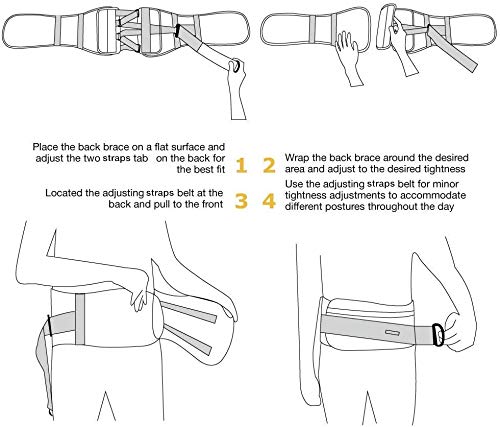 Place the back brace on a flat surface and adjust the two straps tab on the back for the best fit

1

2

Wrap the back brace around the desired area and adjust to the desired tightness

Located the adjusting straps belt at the back and pull to the front

3

4

Use the adjusting straps belt for minor tightness adjustments to accommodate different postures throughout the day