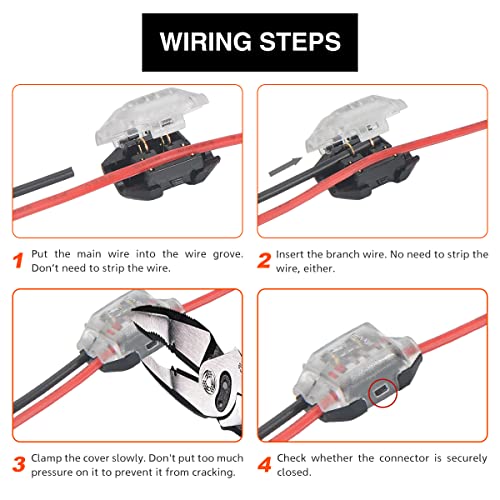 WIRING STEPS

1 Put the main wire into the wire grove. Don't need to strip the wire.

2 Insert the branch wire. No need to strip the wire, either.

3 Clamp the cover slowly. Don't put too much pressure on it to prevent it from cracking.

4 Check whether the connector is securely closed.