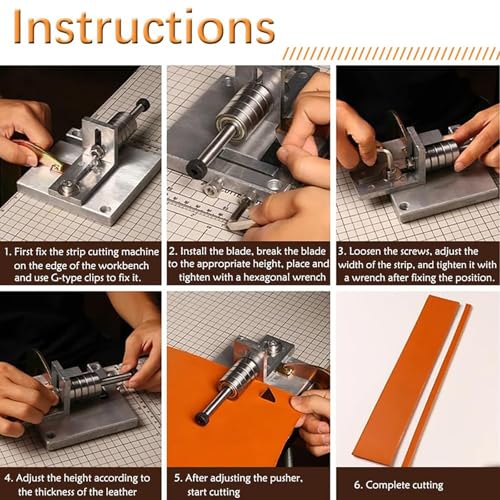 Instructions

1. First fix the strip cutting machine on the edge of the workbench and use G-type clips to fix it.

2. Install the blade, break the blade to the appropriate height, place and tighten with a hexagonal wrench

3. Loosen the screws, adjust the width of the strip, and tighten it with a wrench after fixing the position.

4. Adjust the height according to the thickness of the leather

5. After adjusting the pusher, start cutting

6. Complete cutting