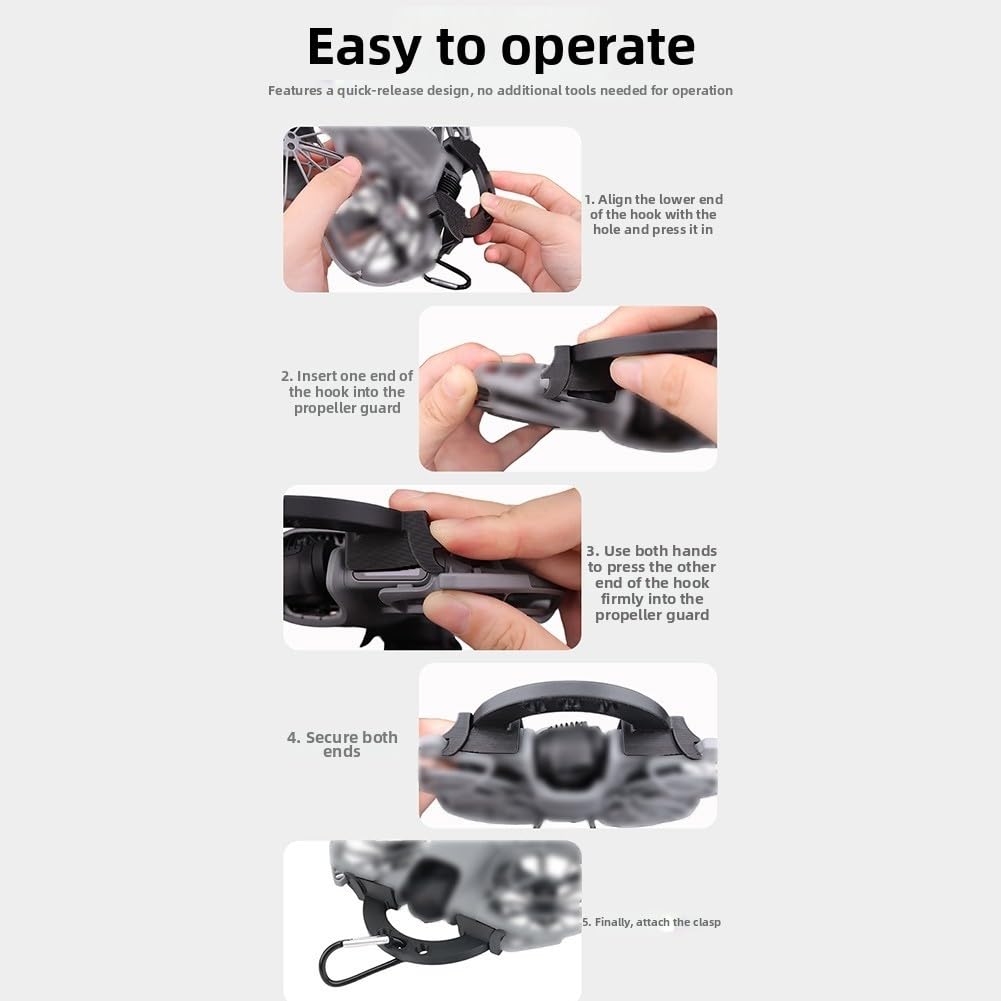 Easy to operate

Features a quick-release design, no additional tools needed for operation

1. Align the lower end of the hook with the hole and press it in

2. Insert one end of the hook into the propeller guard

3. Use both hands to press the other end of the hook firmly into the propeller guard

4. Secure both ends

5. Finally, attach the clasp