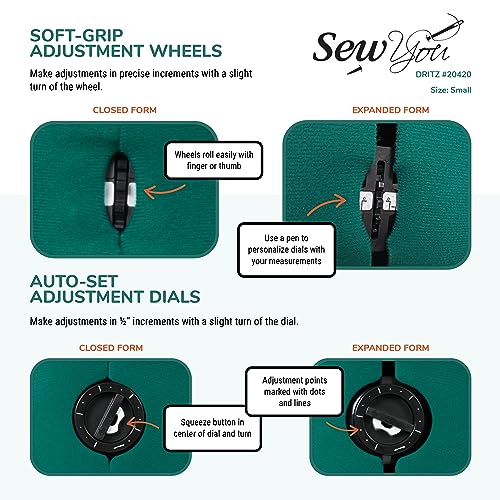 SOFT-GRIP ADJUSTMENT WHEELS

Make adjustments in precise increments with a slight turn of the wheel.

Sew You

DRITZ #20420

Size: Small

CLOSED FORM

Wheels roll easily with finger or thumb

EXPANDED FORM

Use a pen to personalize dials with your measurements

AUTO-SET ADJUSTMENT DIALS

Make adjustments in ½" increments with a slight turn of the dial.

CLOSED FORM

Squeeze button in center of dial and turn

EXPANDED FORM

Adjustment points marked with dots and lines