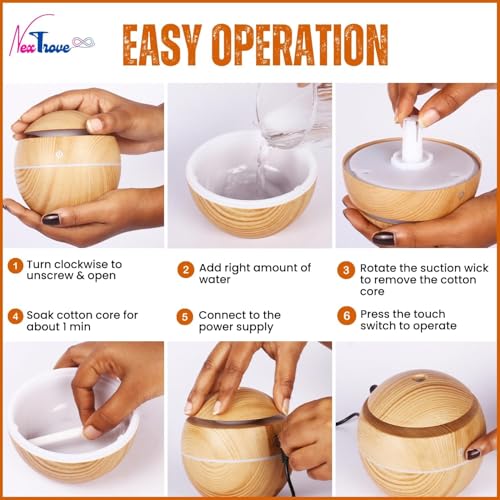 NexTrove

EASY OPERATION

1 Turn clockwise to unscrew & open

2 Add right amount of water

3 Rotate the suction wick to remove the cotton core

4 Soak cotton core for about 1 min

5 Connect to the power supply

6 Press the touch switch to operate