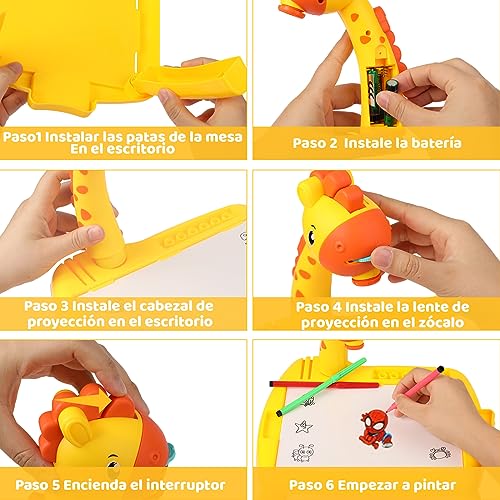 Paso1 Instalar las patas de la mesa En el escritorio

Paso 2 Instale la batería

Paso 3 Instale el cabezal de proyección en el escritorio

Paso 4 Instale la lente de proyección en el zócalo

Paso 5 Encienda el interruptor

Paso 6 Empezar a pintar